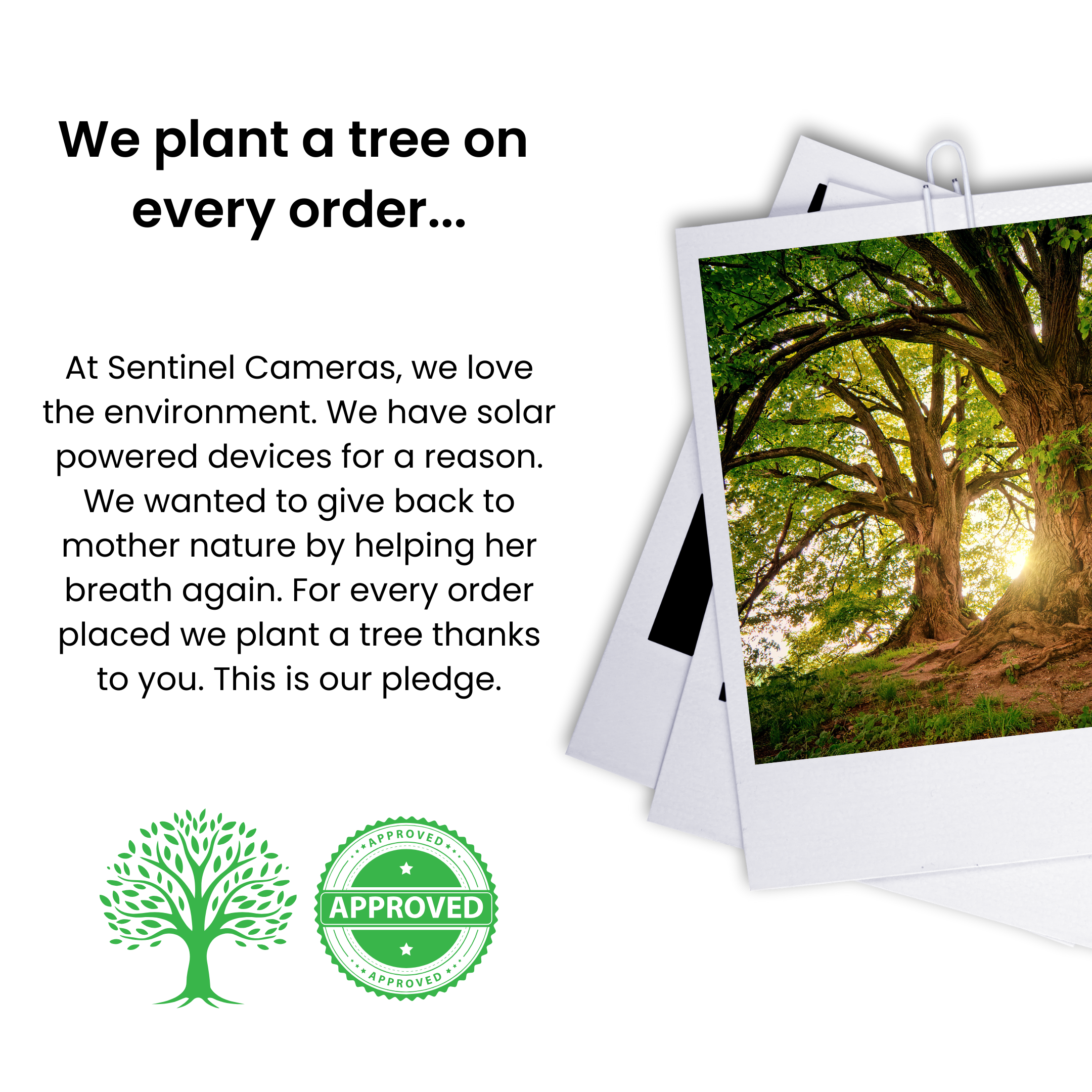 We plant a tree on every order...

At Sentinel Cameras, we love the environment. We have solar powered devices for a reason. We wanted to give back to mother nature by helping her breath again. For every order placed we plant a tree thanks to you. This is our pledge.

APPROVED
APPROVED
APPROVED